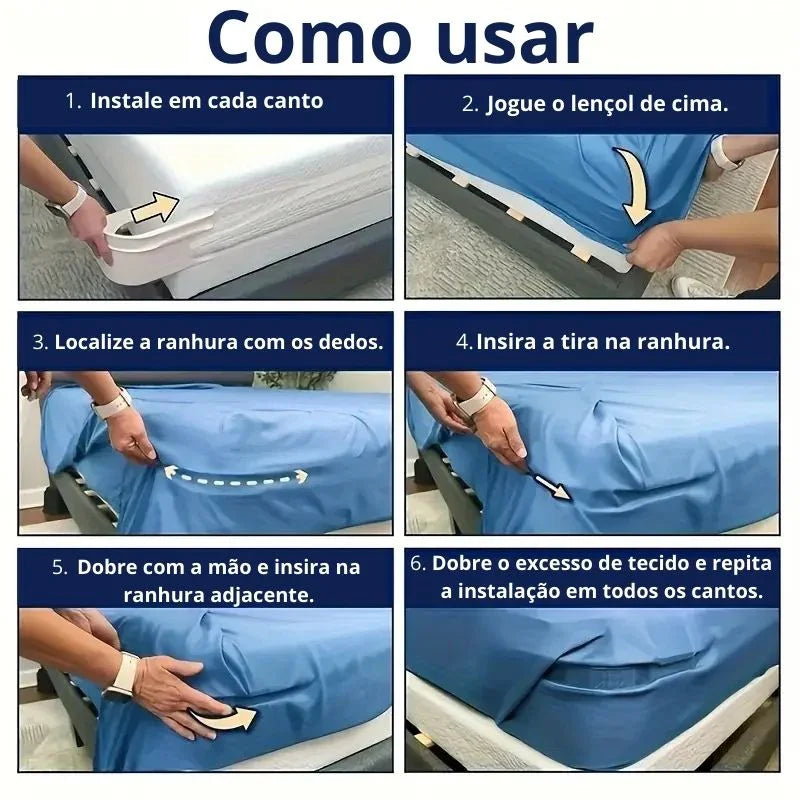 Como usar

1. Instale em cada canto

2. Jogue o lençol de cima.

3. Localize a ranhura com os dedos.

4. Insira a tira na ranhura.

5. Dobre com a mão e insira na ranhura adjacente.

6. Dobre o excesso de tecido e repita a instalação em todos os cantos.