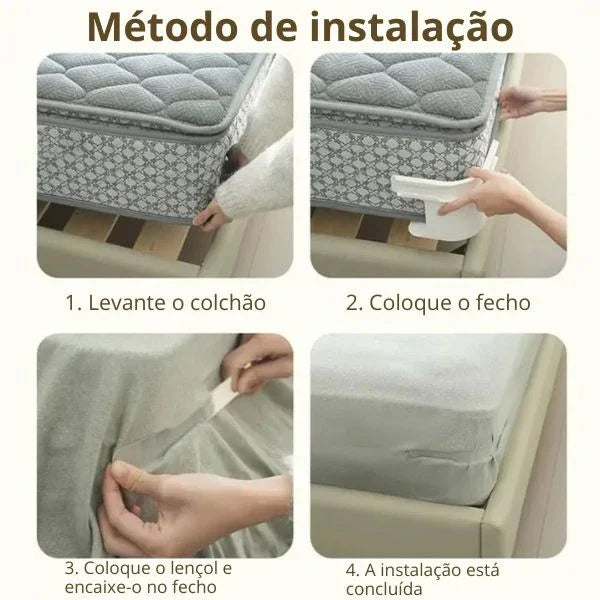 Método de instalação

1. Levante o colchão

2. Coloque o fecho

3. Coloque o lençol e encaixe-o no fecho

4. A instalação está concluída