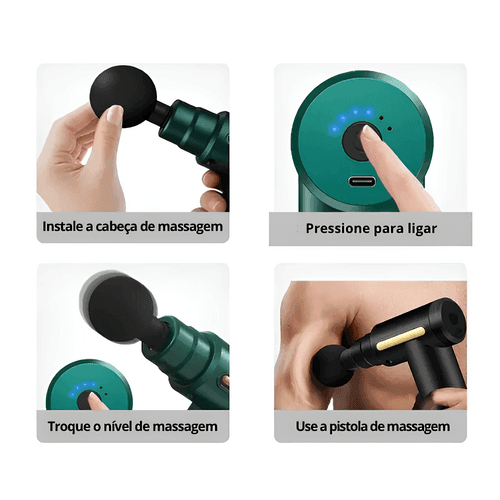 Instale a cabeça de massagem

Pressione para ligar

Troque o nível de massagem

Use a pistola de massagem