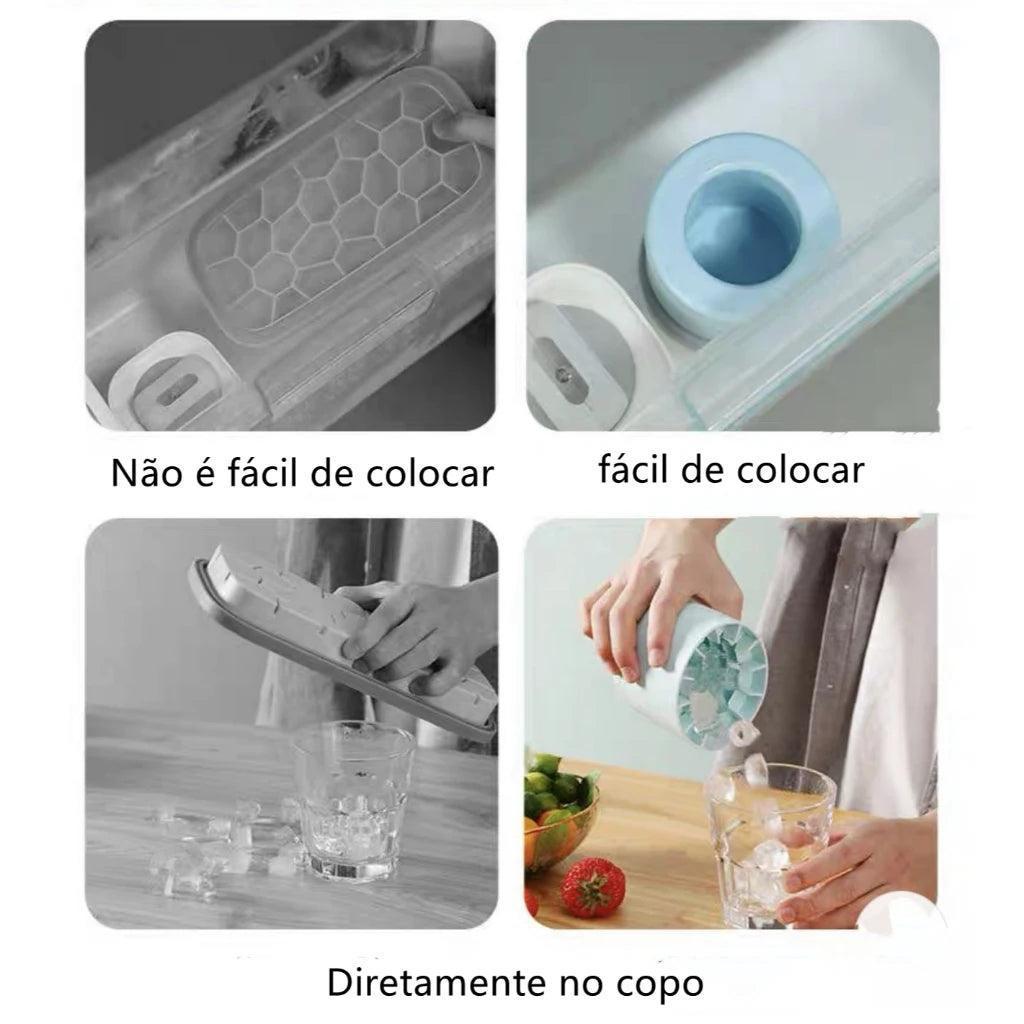 Não é fácil de colocar

fácil de colocar

Diretamente no copo