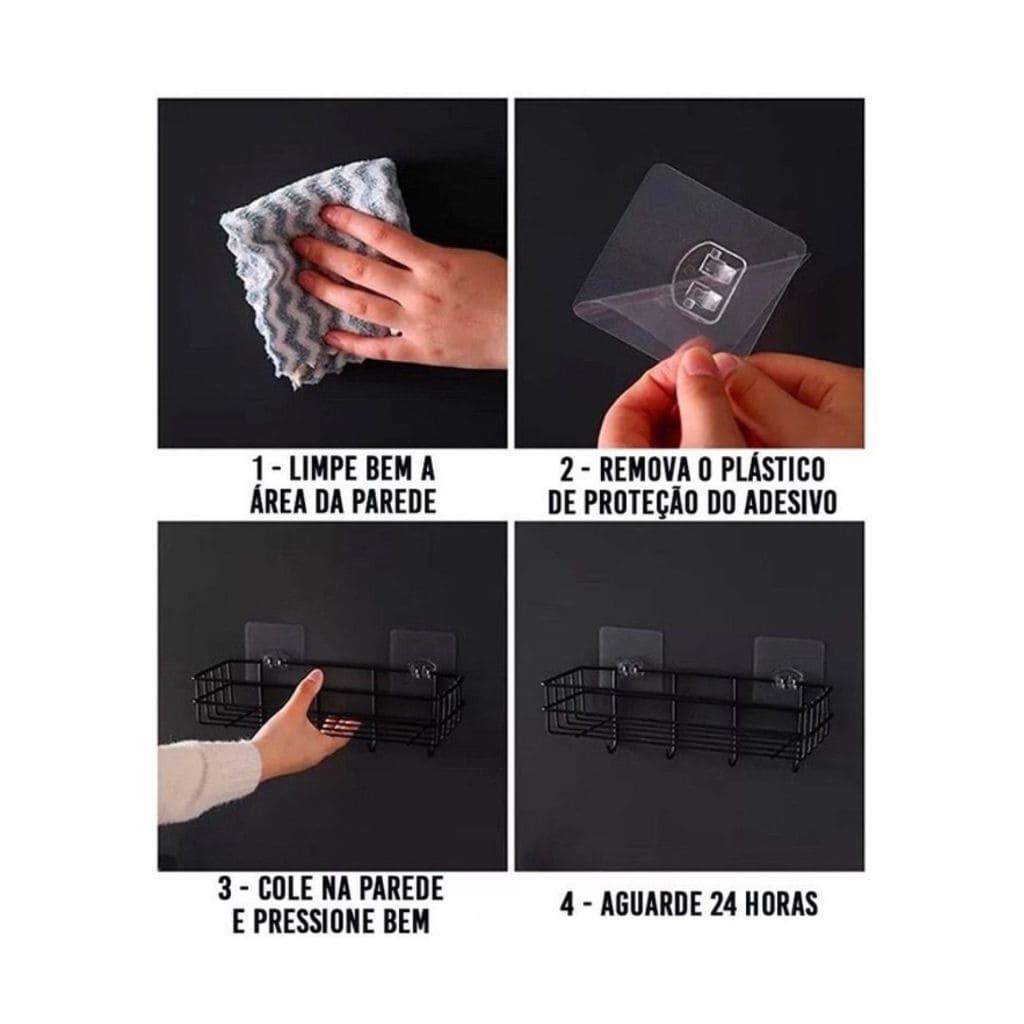 1 - LIMPE BEM A ÁREA DA PAREDE

2 - REMOVA O PLÁSTICO DE PROTEÇÃO DO ADESIVO

3 - COLE NA PAREDE E PRESSIONE BEM

4 - AGUARDE 24 HORAS